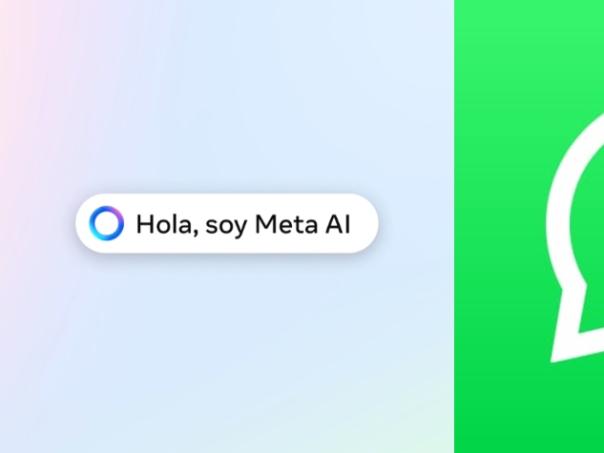 Hola, soy Meta AI