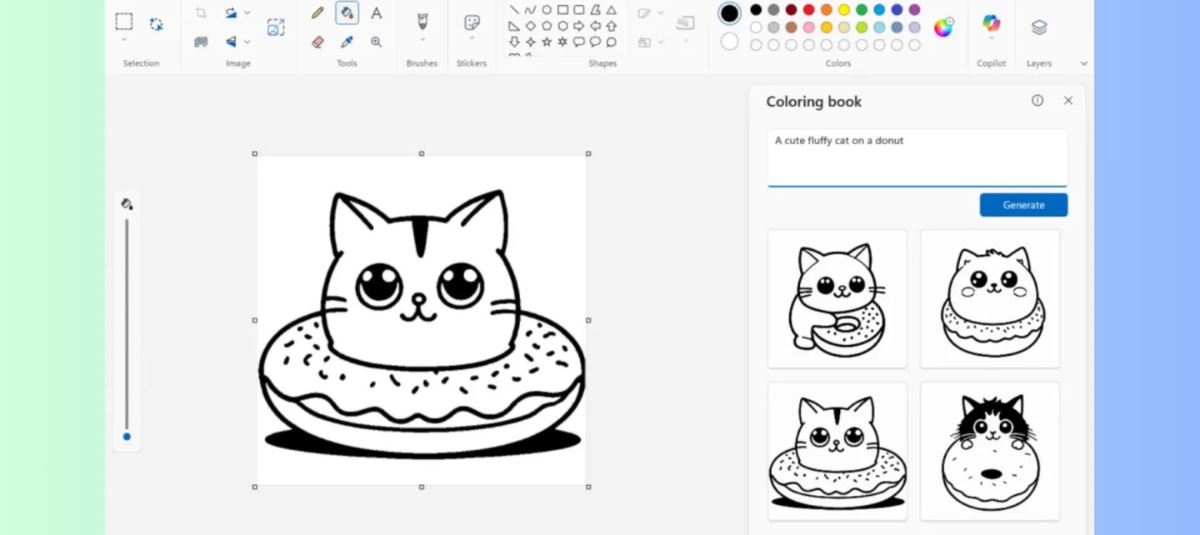 Selection
Image
Tools
Brushes
Stickers
Shapes
Colors
Copilot
Layers

Coloring book

A cute fluffy cat on a donut

Generate